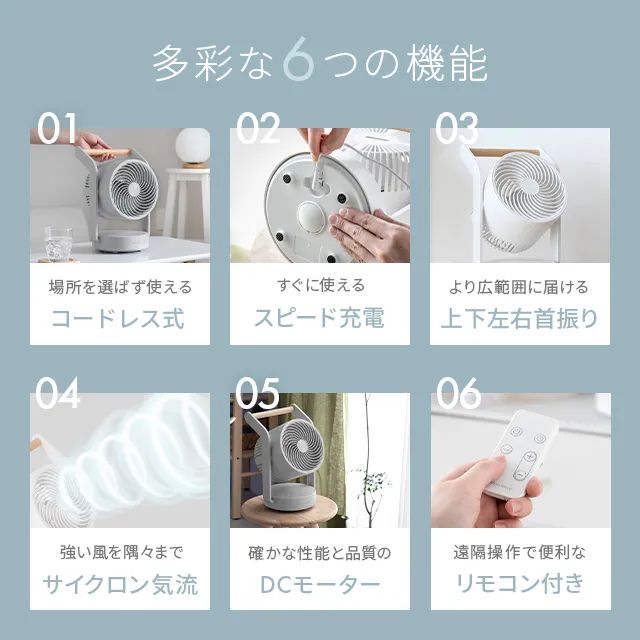 多彩な6つの機能

01
場所を選ばず使える
コードレス式

02
すぐに使える
スピード充電

03
より広範囲に届ける
上下左右首振り

04
強い風を隅々まで
サイクロン気流

05
確かな性能と品質の
DCモーター

06
遠隔操作で便利な
リモコン付き